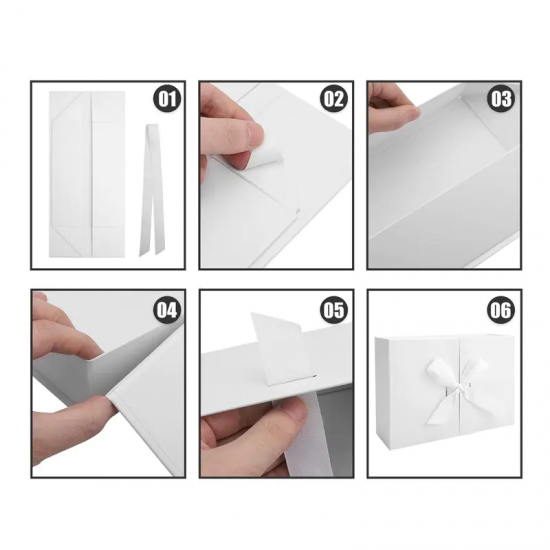 01

02

03

04

05

06