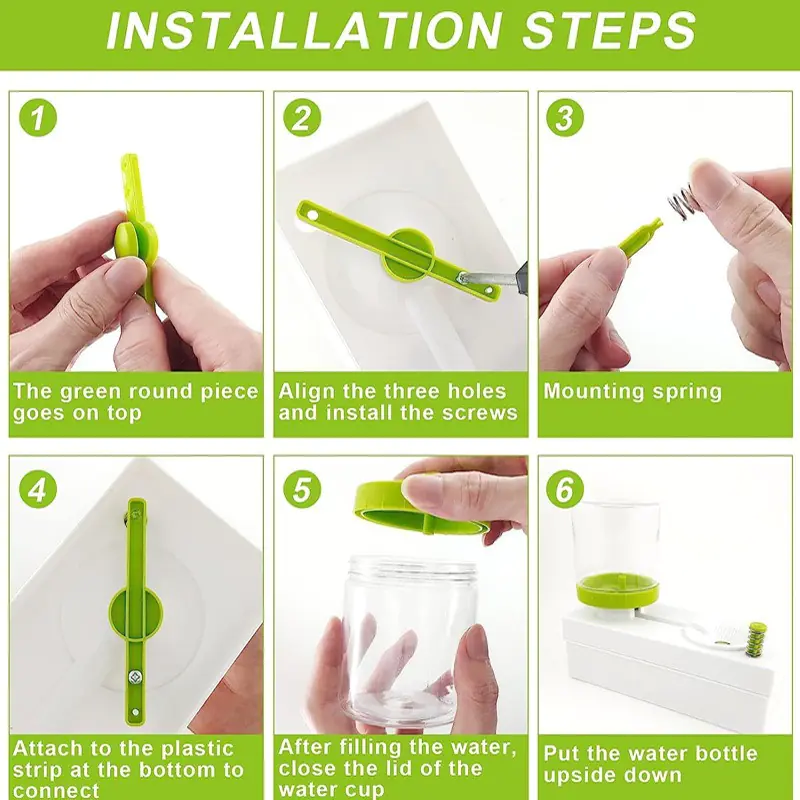 INSTALLATION STEPS

1
The green round piece goes on top

2
Align the three holes and install the screws

3
Mounting spring

4
Attach to the plastic strip at the bottom to connect

5
After filling the water, close the lid of the water cup

6
Put the water bottle upside down