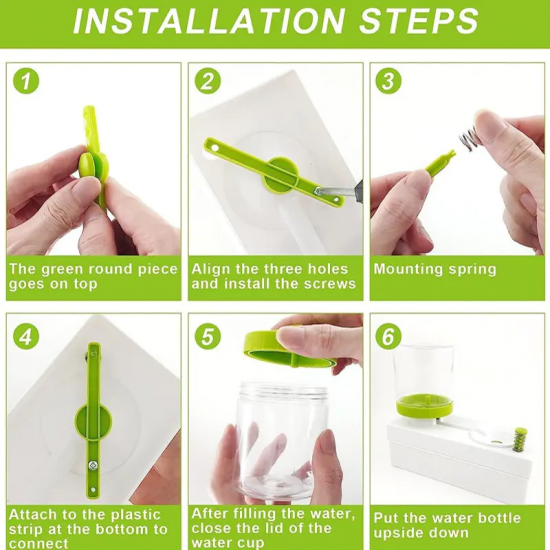 INSTALLATION STEPS

1

The green round piece goes on top

2

Align the three holes and install the screws

3

Mounting spring

4

Attach to the plastic strip at the bottom to connect

5

After filling the water, close the lid of the water cup

6

Put the water bottle upside down