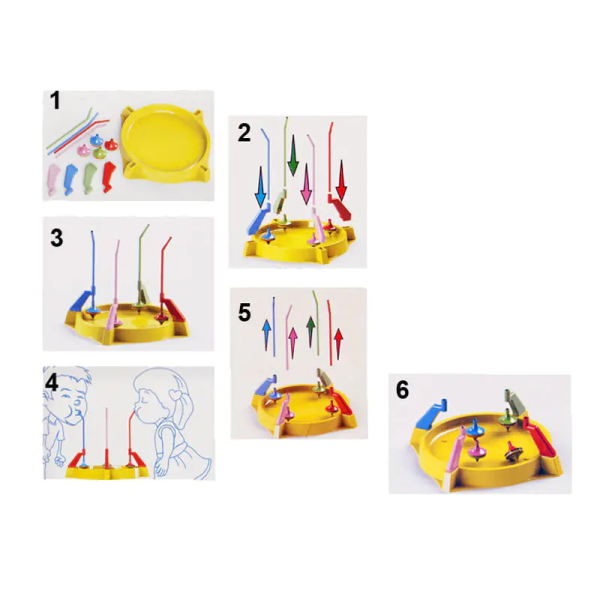 1

2

3

4

5

6